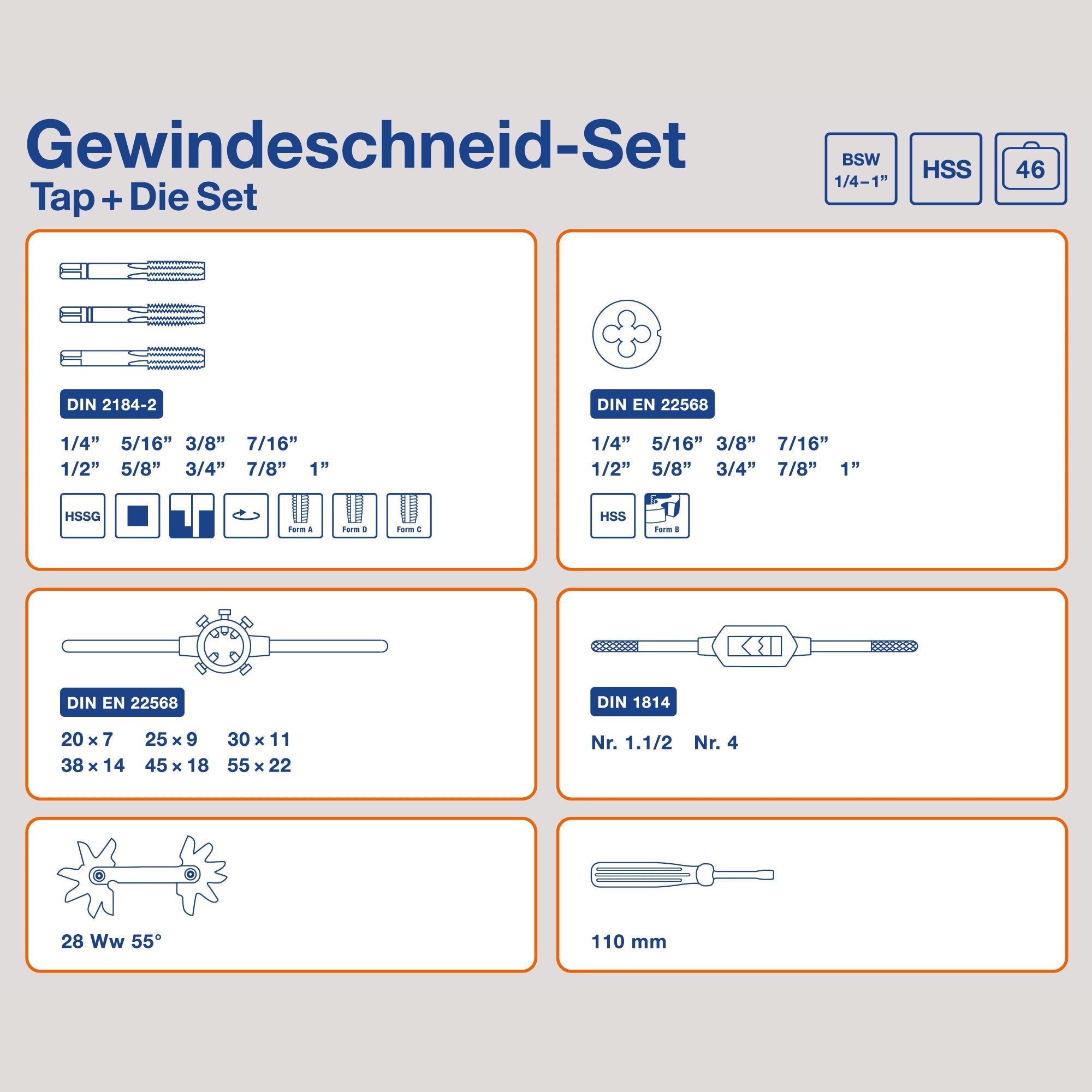 Gewindeschneid-Set
Tap + Die Set

BSW 1/4–1”

HSS

46

DIN 2184-2

1/4” 5/16” 3/8” 7/16”
1/2” 5/8” 3/4” 7/8” 1”

HSSG

Form A

Form D

Form C

DIN EN 22568

1/4” 5/16” 3/8” 7/16”
1/2” 5/8” 3/4” 7/8” 1”

HSS

Form B

DIN EN 22568

20 × 7 25 × 9 30 × 11
38 × 14 45 × 18 55 × 22

DIN 1814

Nr. 1.1/2 Nr. 4

28 Ww 55°

110 mm